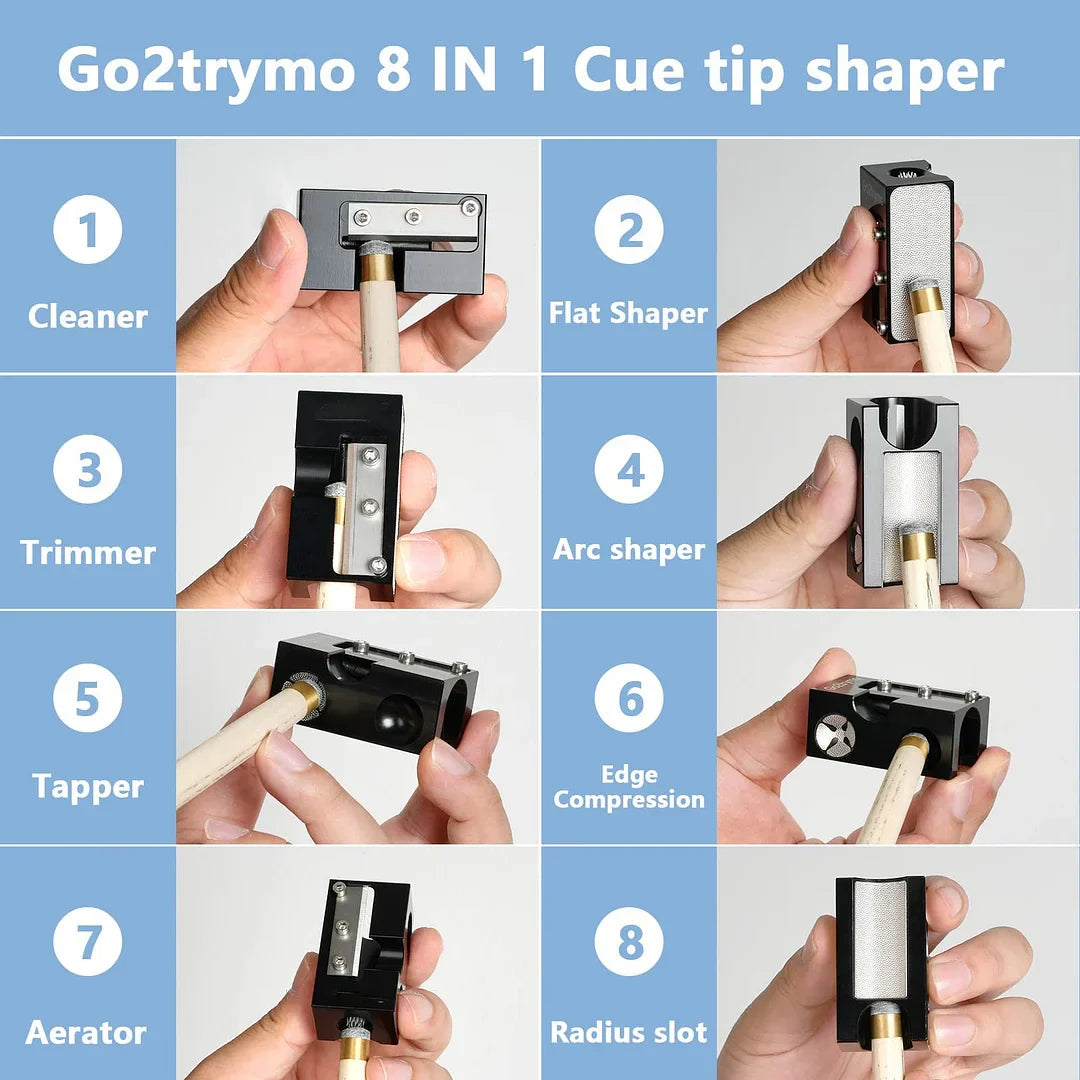 Go2trymo 8 IN 1 Cue tip shaper

1
Cleaner

2
Flat Shaper

3
Trimmer

4
Arc shaper

5
Tapper

6
Edge Compression

7
Aerator

8
Radius slot