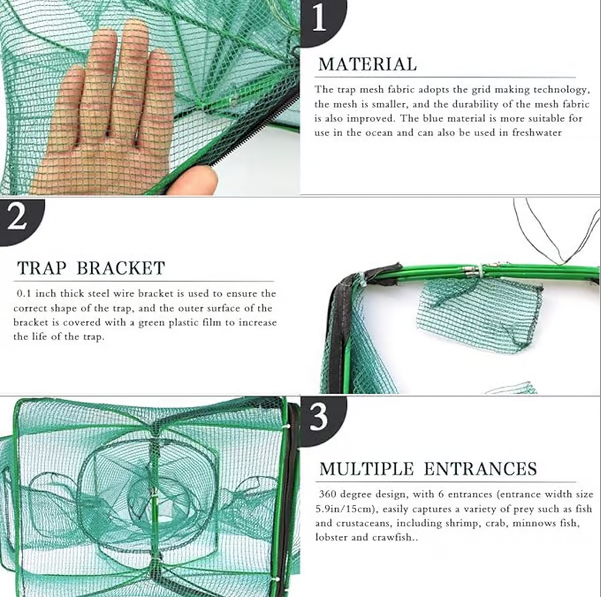 1

MATERIAL

The trap mesh fabric adopts the grid making technology, the mesh is smaller, and the durability of the mesh fabric is also improved. The blue material is more suitable for use in the ocean and can also be used in freshwater

2

TRAP BRACKET

0.1 inch thick steel wire bracket is used to ensure the correct shape of the trap, and the outer surface of the bracket is covered with a green plastic film to increase the life of the trap.

3

MULTIPLE ENTRANCES

360 degree design, with 6 entrances (entrance width size 5.9in/15cm), easily captures a variety of prey such as fish and crustaceans, including shrimp, crab, minnows fish, lobster and crawfish..