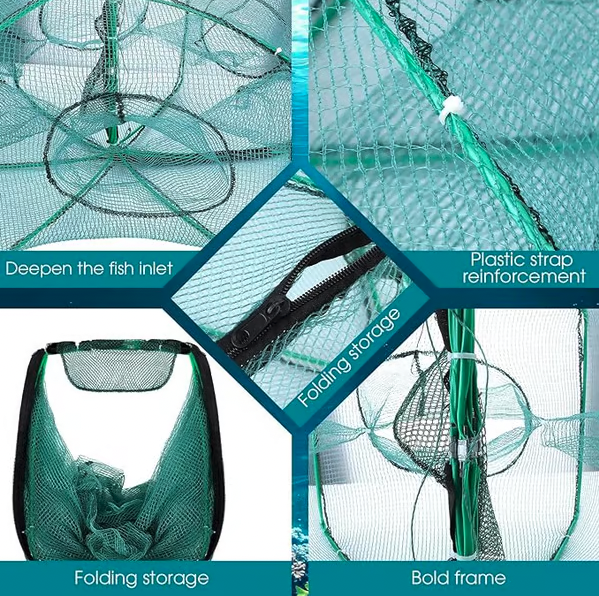 Deepen the fish inlet

Plastic strap reinforcement

Folding storage

Folding storage

Bold frame