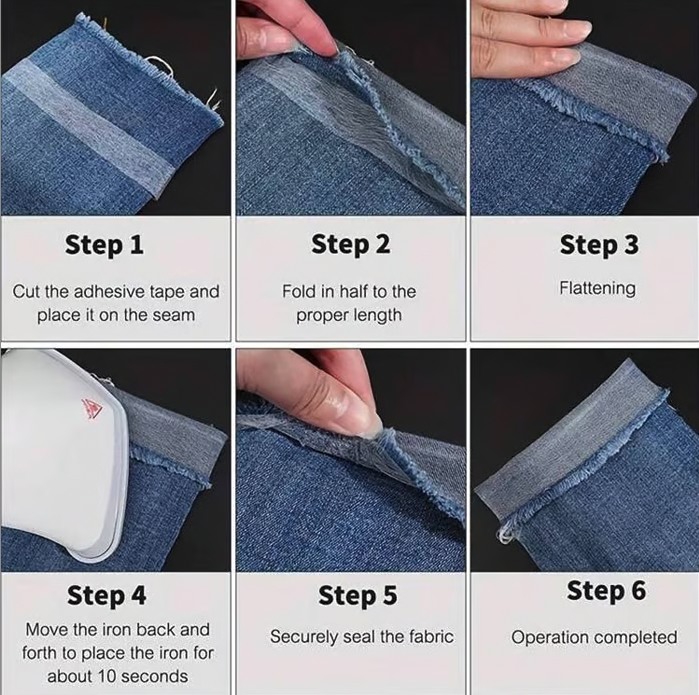 Step 1
Cut the adhesive tape and place it on the seam

Step 2
Fold in half to the proper length

Step 3
Flattening

Step 4
Move the iron back and forth to place the iron for about 10 seconds

Step 5
Securely seal the fabric

Step 6
Operation completed