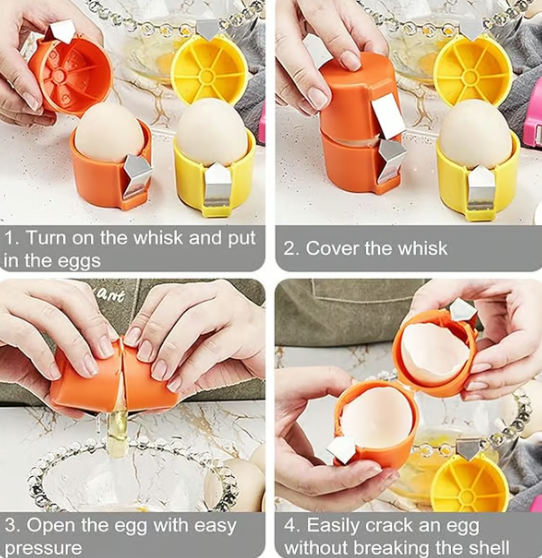 1. Turn on the whisk and put in the eggs

2. Cover the whisk

3. Open the egg with easy pressure

4. Easily crack an egg without breaking the shell